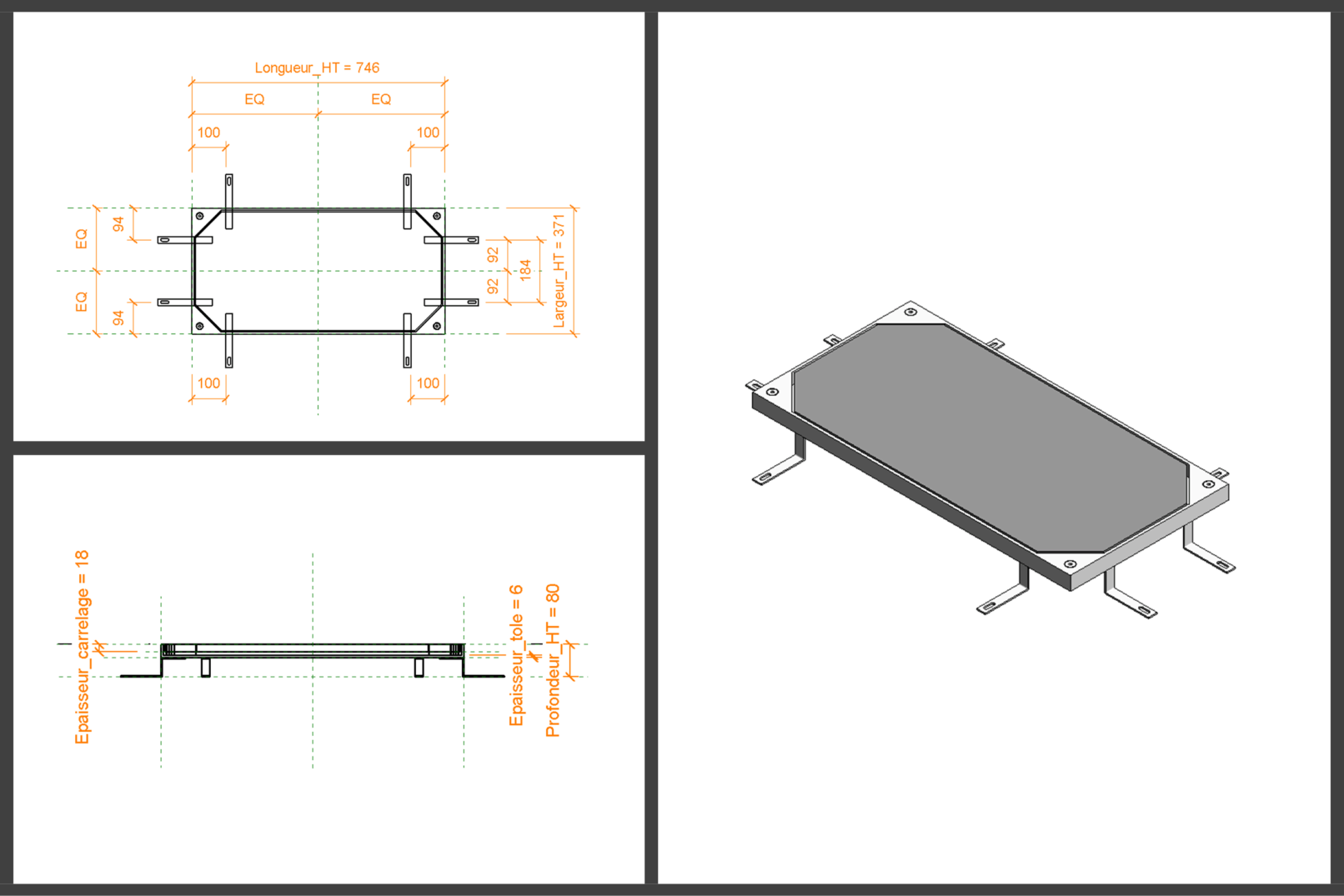 Longueur_HT = 746
EQ
EQ
100
100
EQ
94
EQ
94
92
92
184
Largeur_HT = 371
100
100

Epaisseur_carrelage = 18
Epaisseur_tole = 6
Profondeur_HT = 80